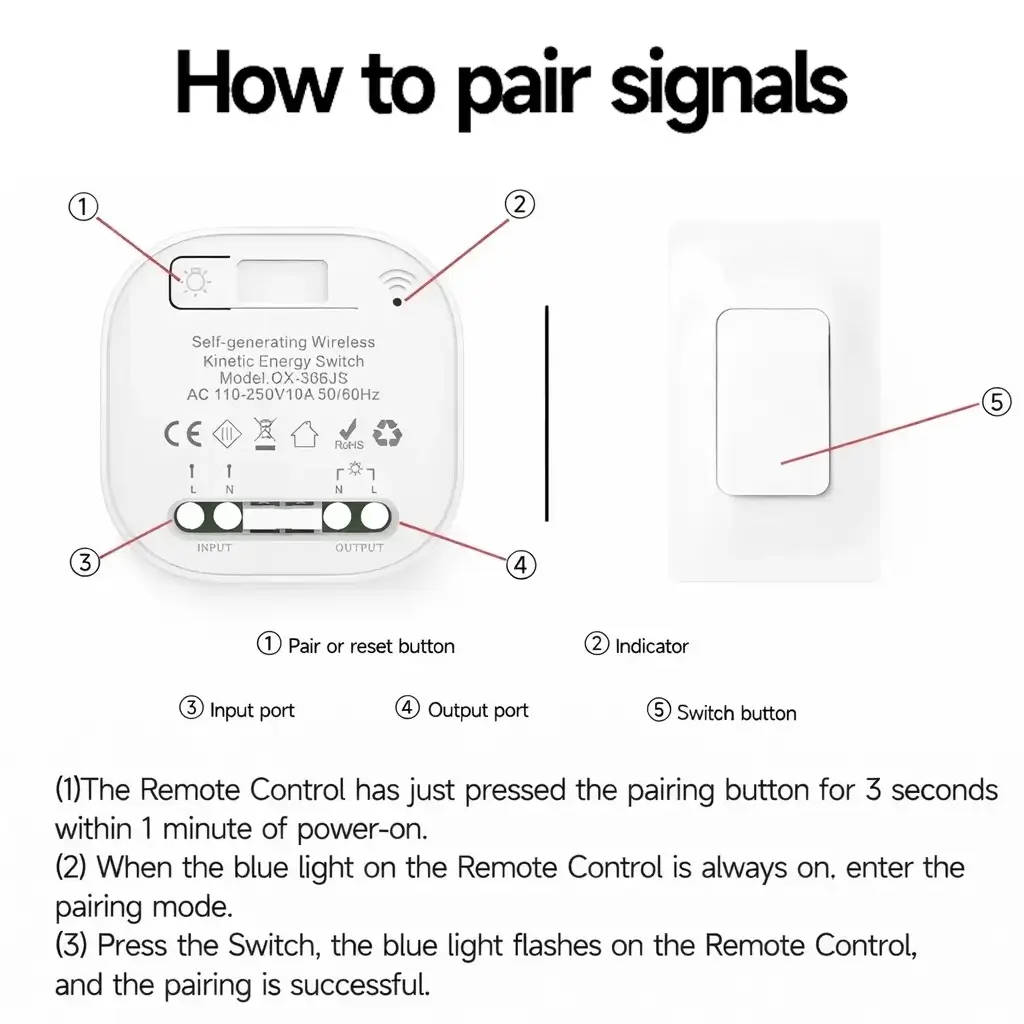 How to pair signals

①

②

Self-generating Wireless Kinetic Energy Switch Model.OX-306JS AC 110-250V10A 50/60Hz

CE RoHS

L N N L

INPUT OUTPUT

③

④

⑤

① Pair or reset button ② Indicator

③ Input port ④ Output port ⑤ Switch button

(1)The Remote Control has just pressed the pairing button for 3 seconds within 1 minute of power-on.
(2) When the blue light on the Remote Control is always on, enter the pairing mode.
(3) Press the Switch, the blue light flashes on the Remote Control, and the pairing is successful.